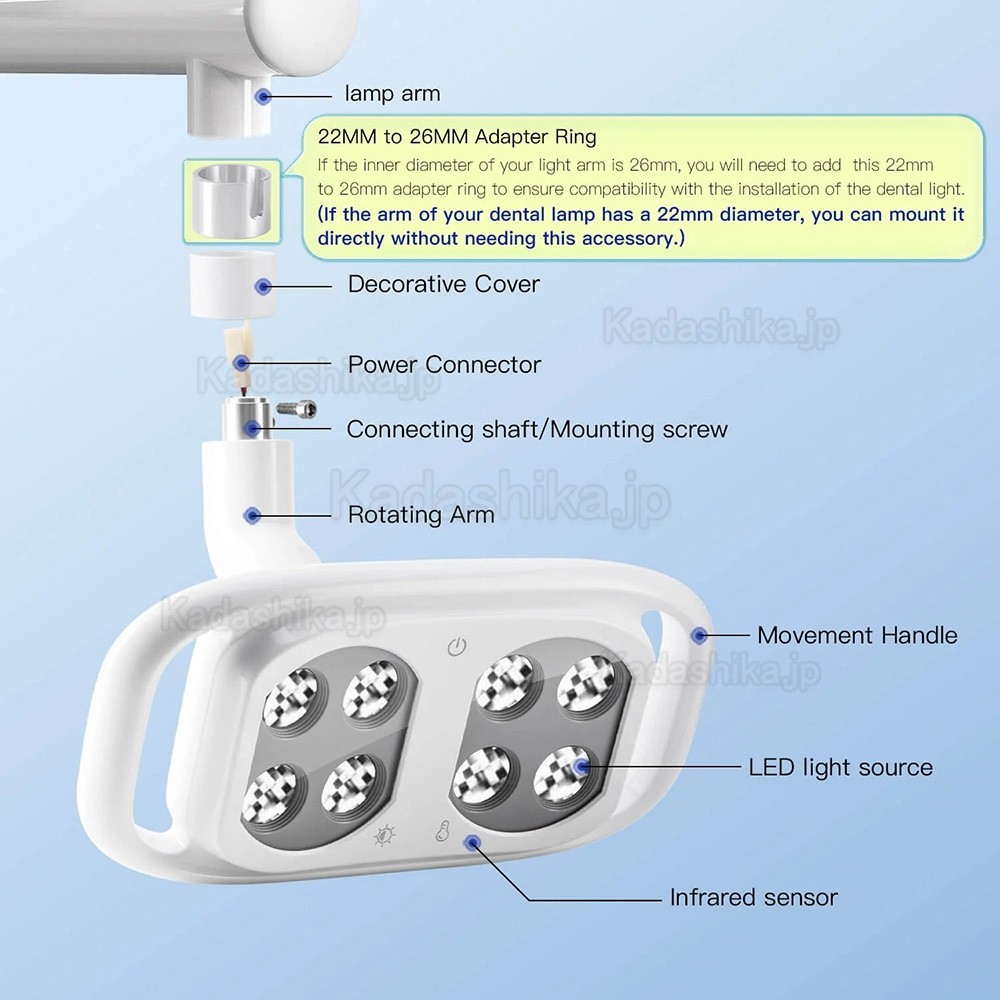 lamp arm

22MM to 26MM Adapter Ring

If the inner diameter of your light arm is 26mm, you will need to add this 22mm to 26mm adapter ring to ensure compatibility with the installation of the dental light.

(If the arm of your dental lamp has a 22mm diameter, you can mount it directly without needing this accessory.)

Decorative Cover

Kadashika.jp

Power Connector

Kadashika.jp

Connecting shaft/Mounting screw

Kadashika.jp

Rotating Arm

Kadashika.jp

Movement Handle

Kadashika.jp

LED light source

Infrared sensor